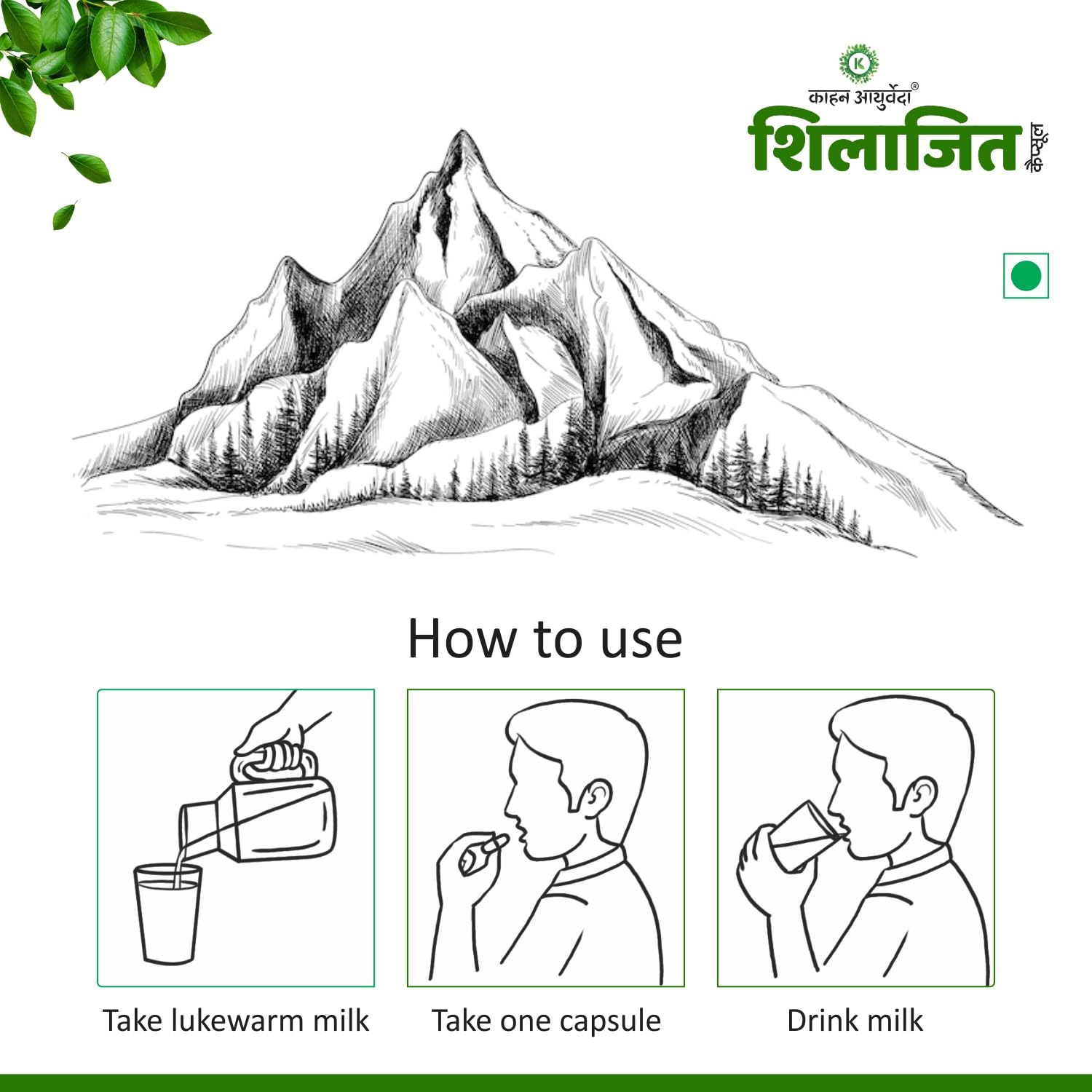 K

काहन आयुर्वेदा®

शिलाजित कैप्सूल

How to use

Take lukewarm milk

Take one capsule

Drink milk